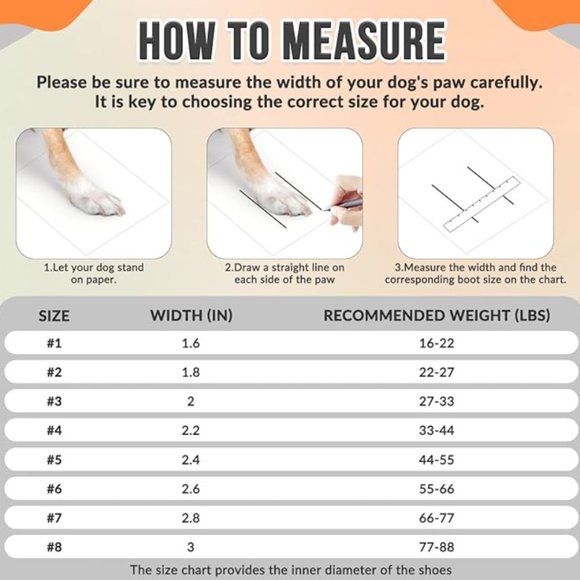 HOW TO MEASURE

Please be sure to measure the width of your dog's paw carefully. It is key to choosing the correct size for your dog.

1.Let your dog stand on paper.

2.Draw a straight line on each side of the paw

3.Measure the width and find the corresponding boot size on the chart.

| SIZE | WIDTH (IN) | RECOMMENDED WEIGHT (LBS) |
|---|---|---|
| #1 | 1.6 | 16-22 |
| #2 | 1.8 | 22-27 |
| #3 | 2 | 27-33 |
| #4 | 2.2 | 33-44 |
| #5 | 2.4 | 44-55 |
| #6 | 2.6 | 55-66 |
| #7 | 2.8 | 66-77 |
| #8 | 3 | 77-88 |

The size chart provides the inner diameter of the shoes